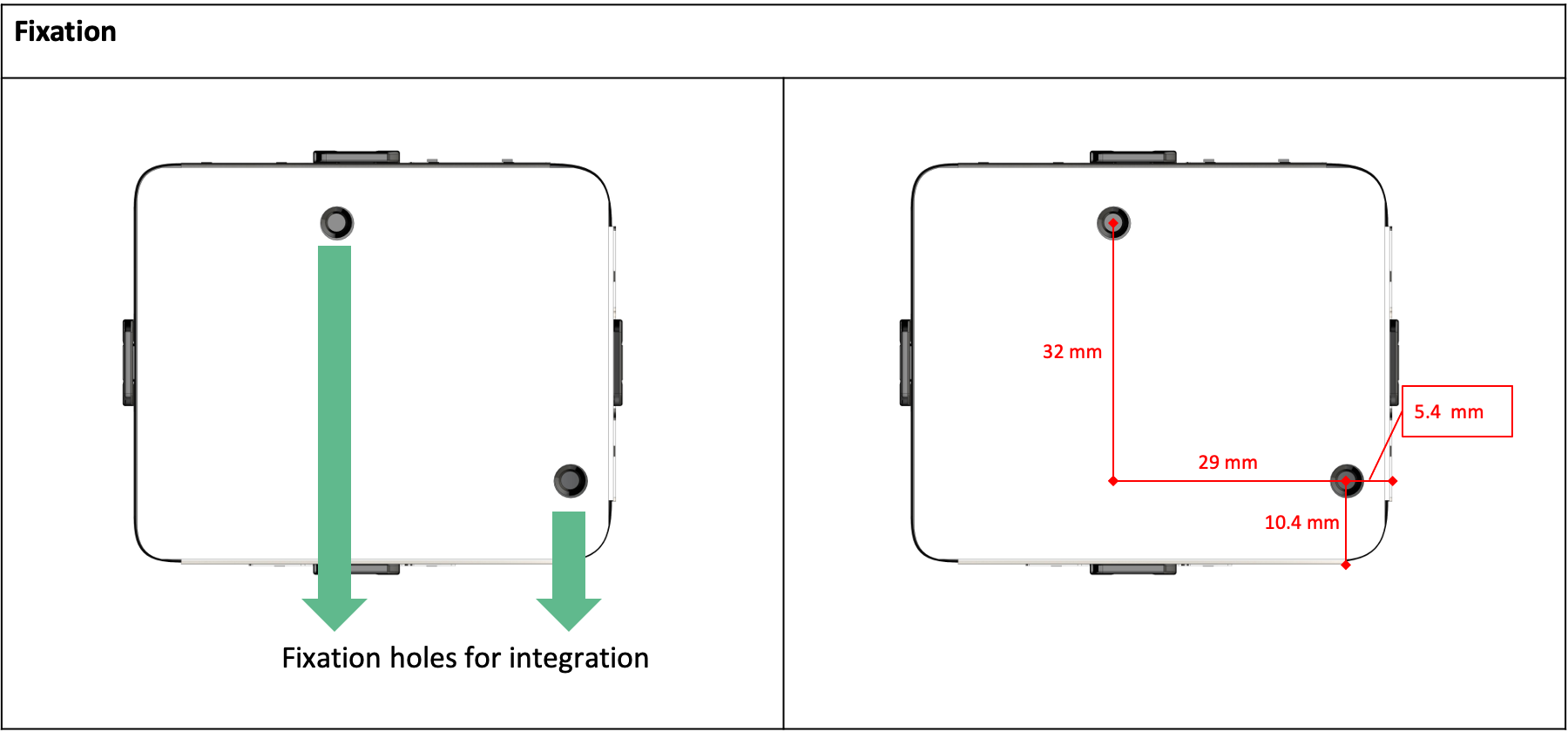 Fixation

Fixation holes for integration

32 mm

5.4 mm

29 mm

10.4 mm